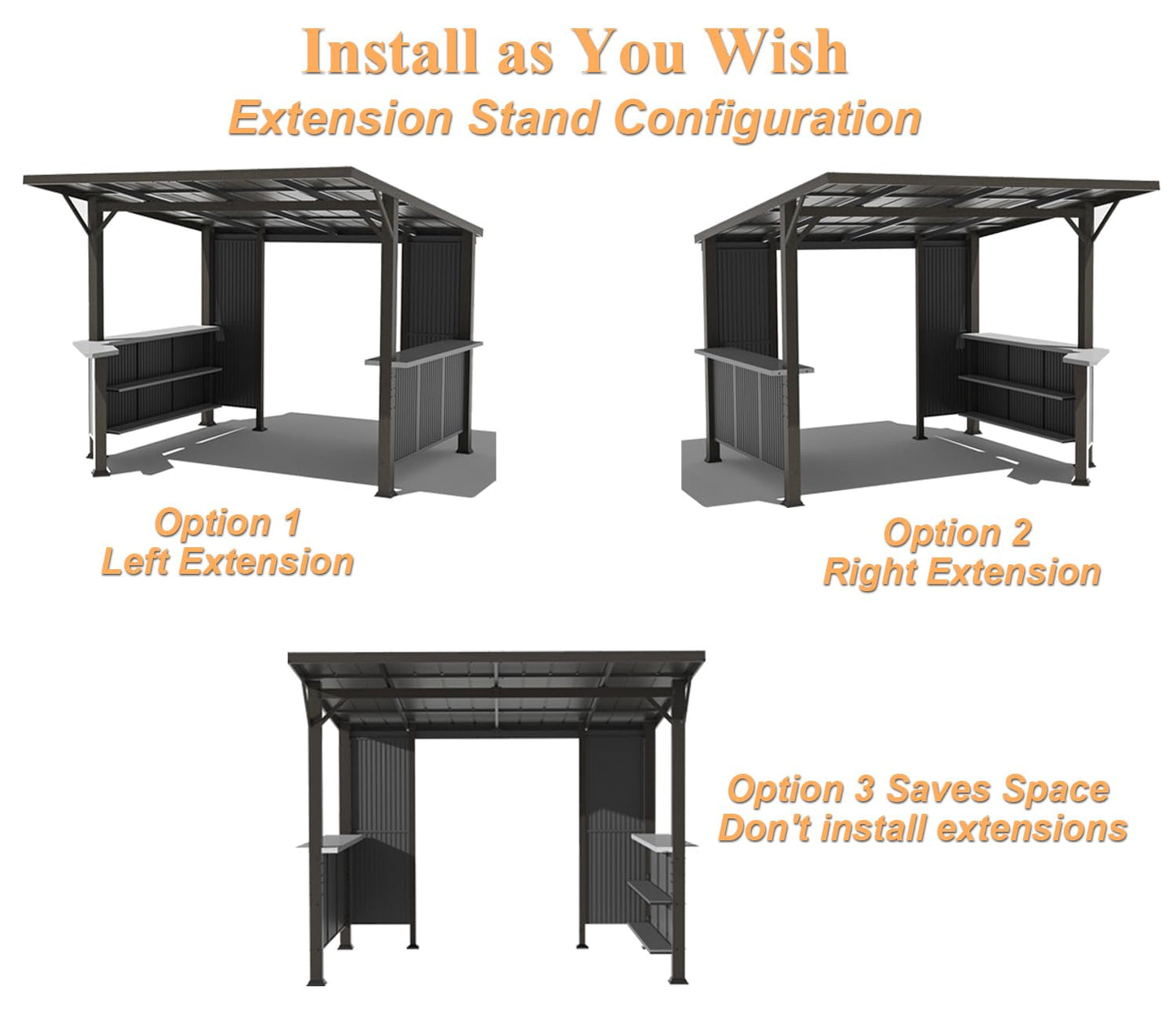 Install as You Wish
Extension Stand Configuration

Option 1
Left Extension

Option 2
Right Extension

Option 3 Saves Space
Don't install extensions