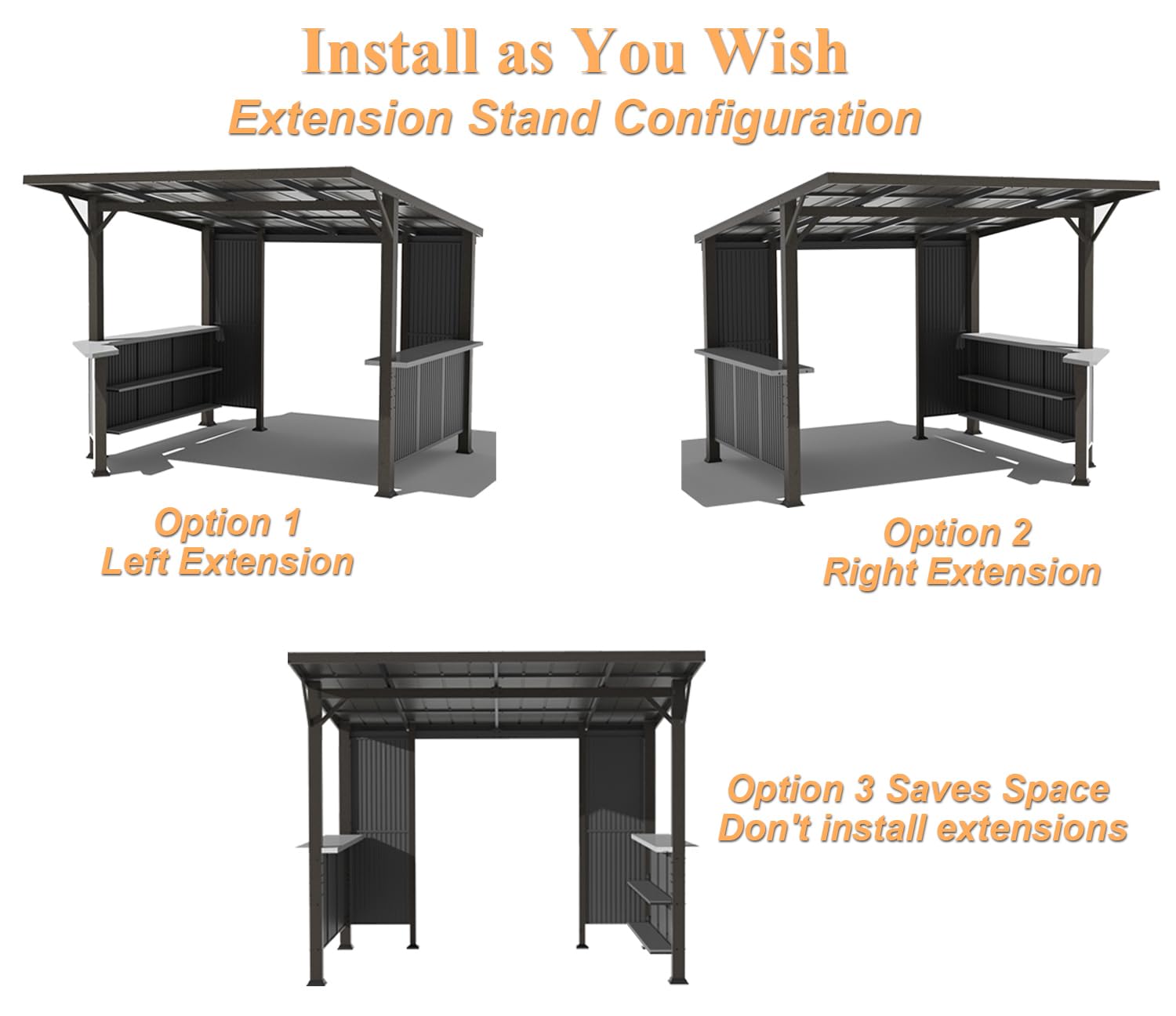 Install as You Wish
Extension Stand Configuration

Option 1
Left Extension

Option 2
Right Extension

Option 3 Saves Space
Don't install extensions