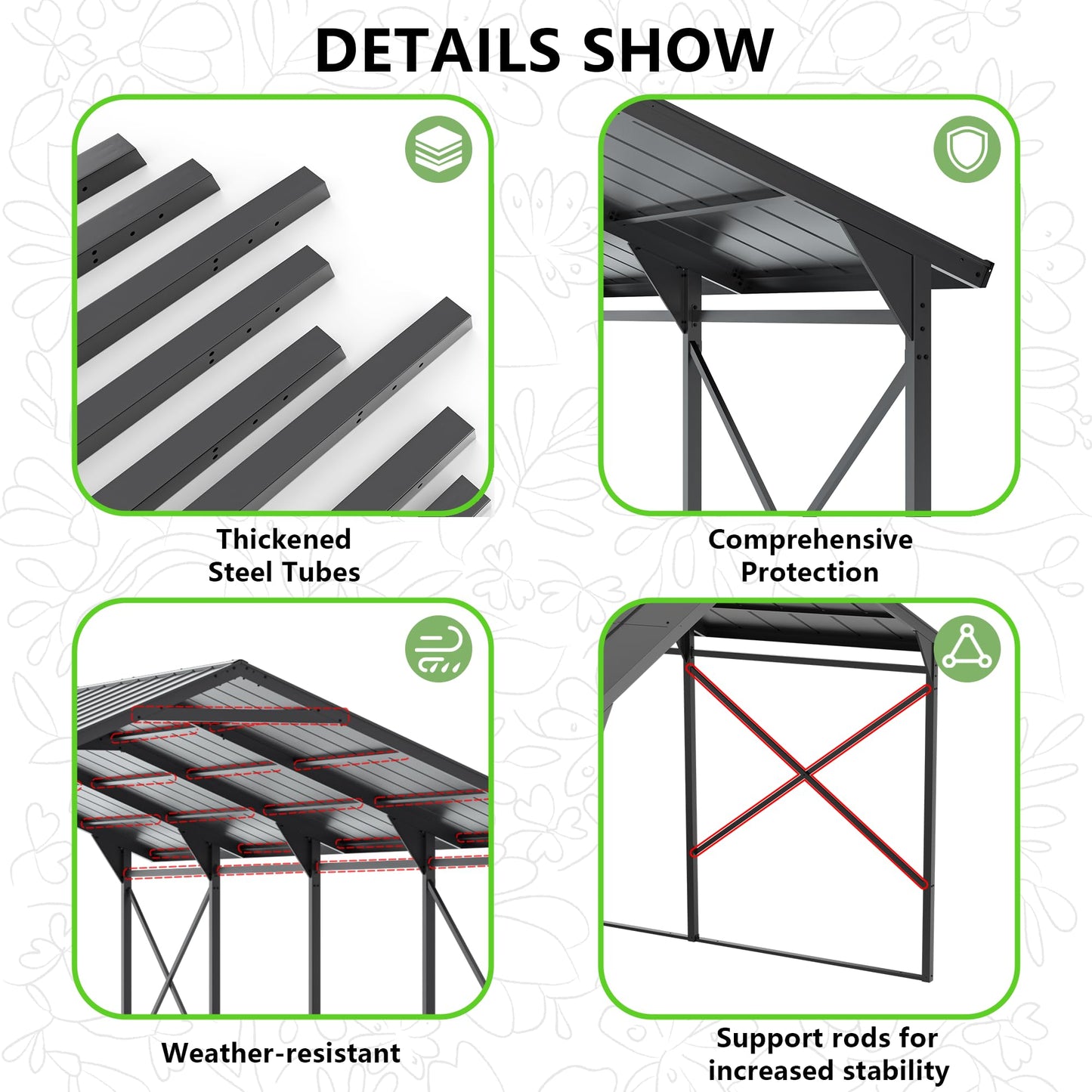 DETAILS SHOW

Thickened Steel Tubes

Comprehensive Protection

Weather-resistant

Support rods for increased stability