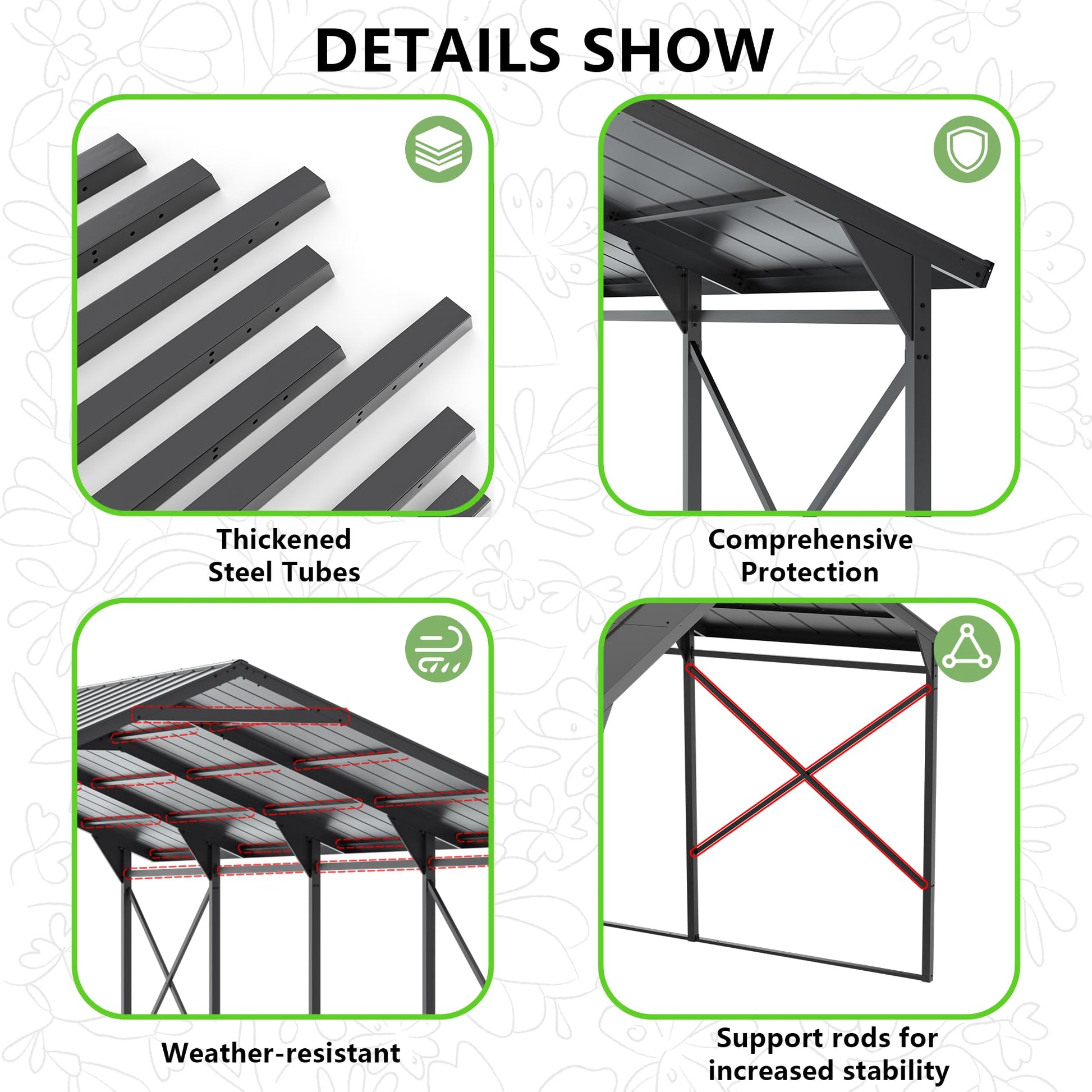 DETAILS SHOW

Thickened Steel Tubes

Comprehensive Protection

Weather-resistant

Support rods for increased stability